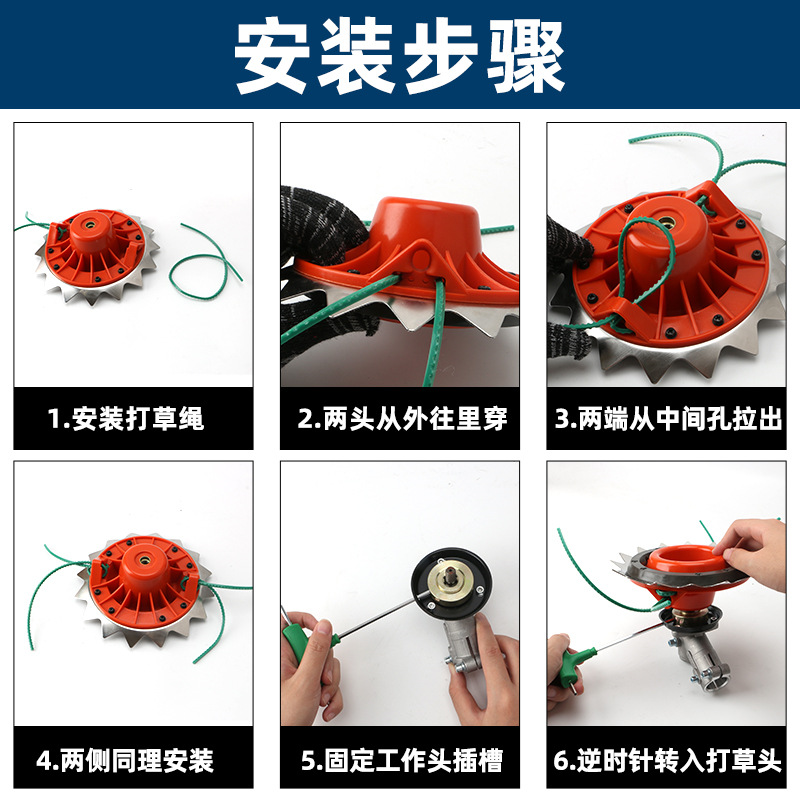 安装步骤

1.安装打草绳

2.两头从外往里穿

3.两端从中间孔拉出

4.两侧同理安装

5.固定工作头插槽

6.逆时针转入打草头