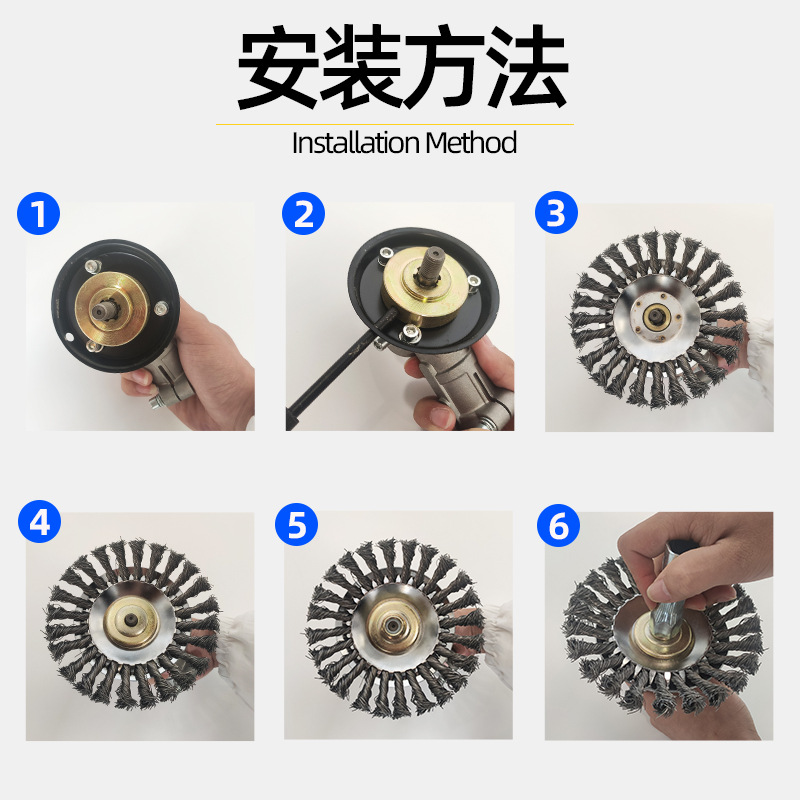 安装方法

Installation Method

1

2

3

4

5

6